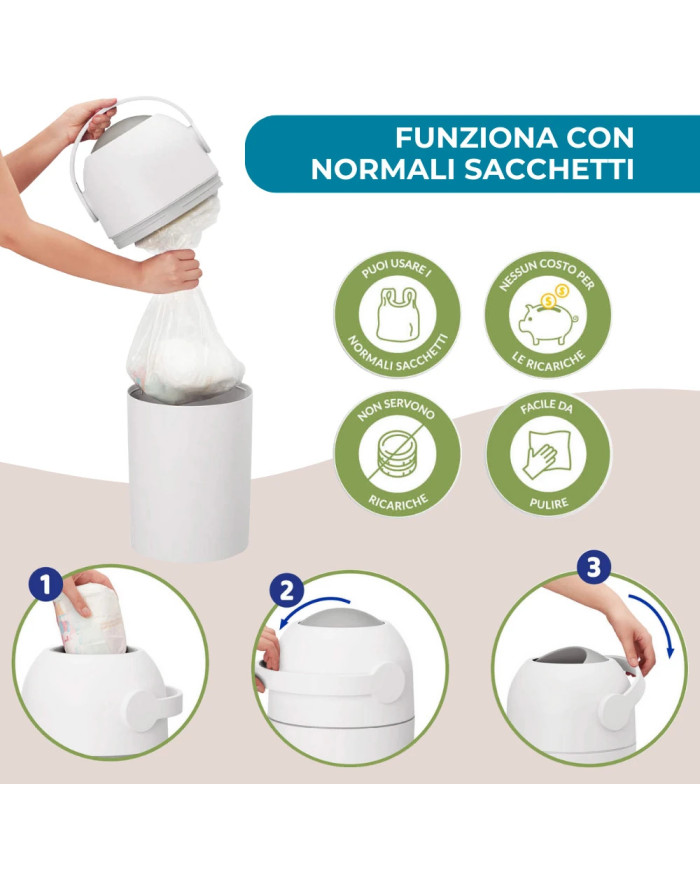 FUNZIONA CON NORMALI SACCHETTI

PUOI USARE I
NORMALI SACCHETTI

NESSUN COSTO PER
LE RICARICHE

NON SERVONO
RICARICHE

FACILE DA
PULIRE

1

2

3