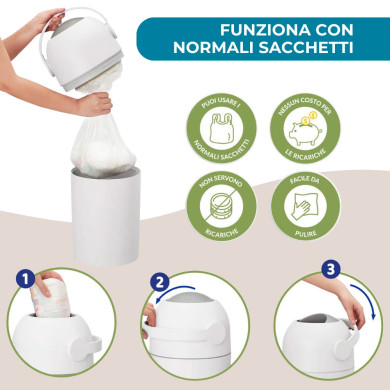 FUNZIONA CON NORMALI SACCHETTI

PUOI USARE I NORMALI SACCHETTI

NESSUN COSTO PER LE RICARICHE

NON SERVONO RICARICHE

FACILE DA PULIRE

1

2

3